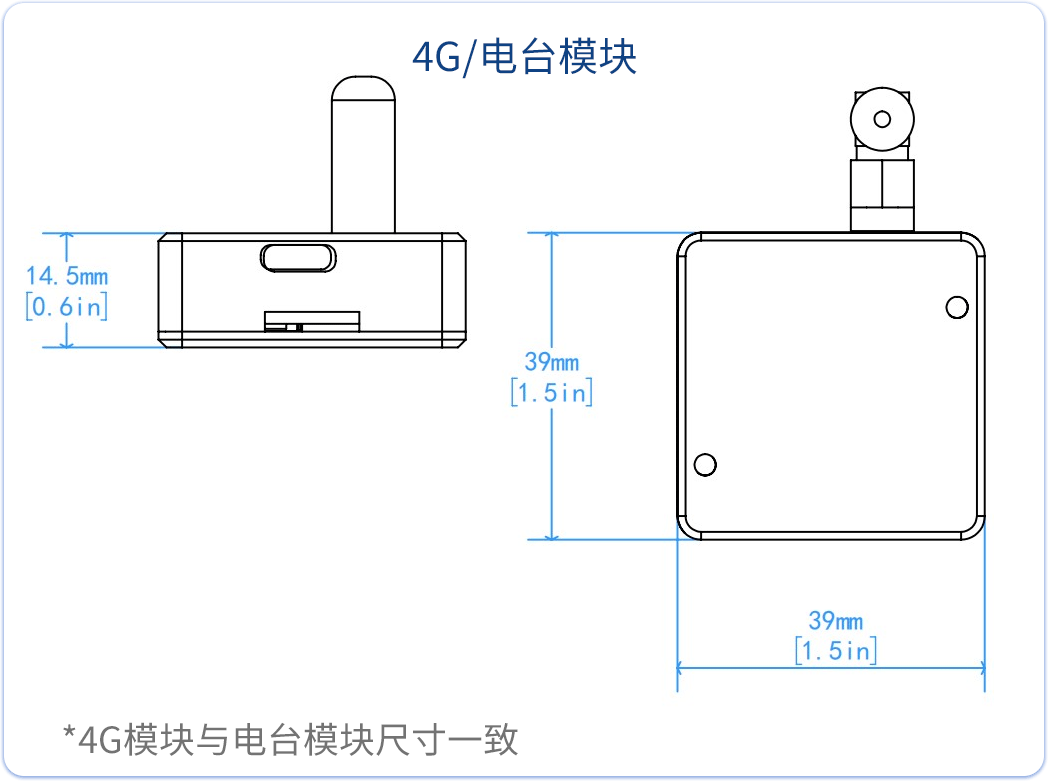 4G/电台模块

14.5mm
[0.6in]

39mm
[1.5in]

39mm
[1.5in]

*4G模块与电台模块尺寸一致