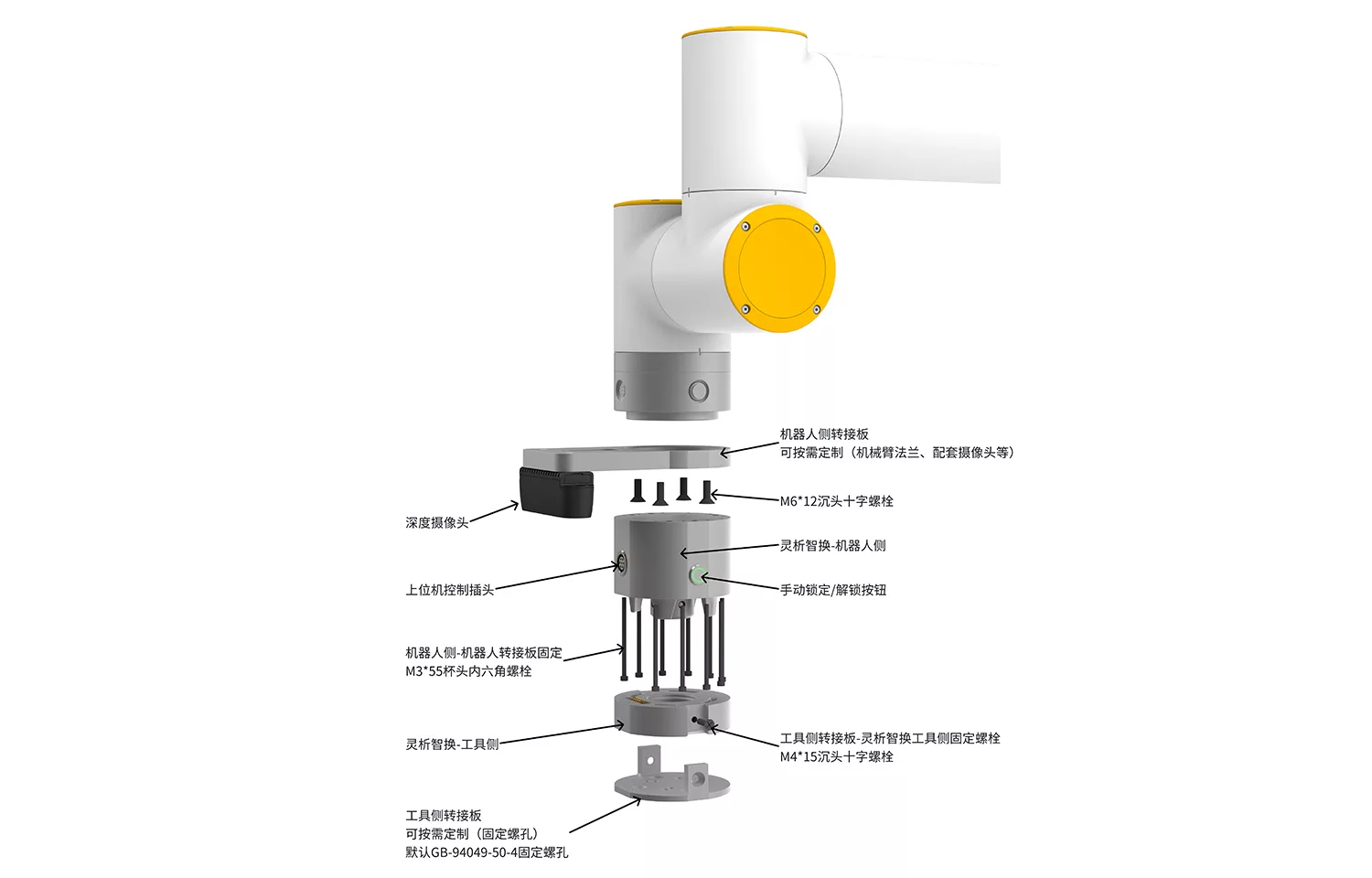 机器人侧转接板
可按需定制（机械臂法兰、配套摄像头等）

M6*12沉头十字螺栓

深度摄像头

灵析智换-机器人侧

上位机控制插头

手动锁定/解锁按钮

机器人侧-机器人转接板固定
M3*55杯头内六角螺栓

灵析智换-工具侧

工具侧转接板-灵析智换工具侧固定螺栓
M4*15沉头十字螺栓

工具侧转接板
可按需定制（固定螺孔）
默认GB-94049-50-4固定螺孔